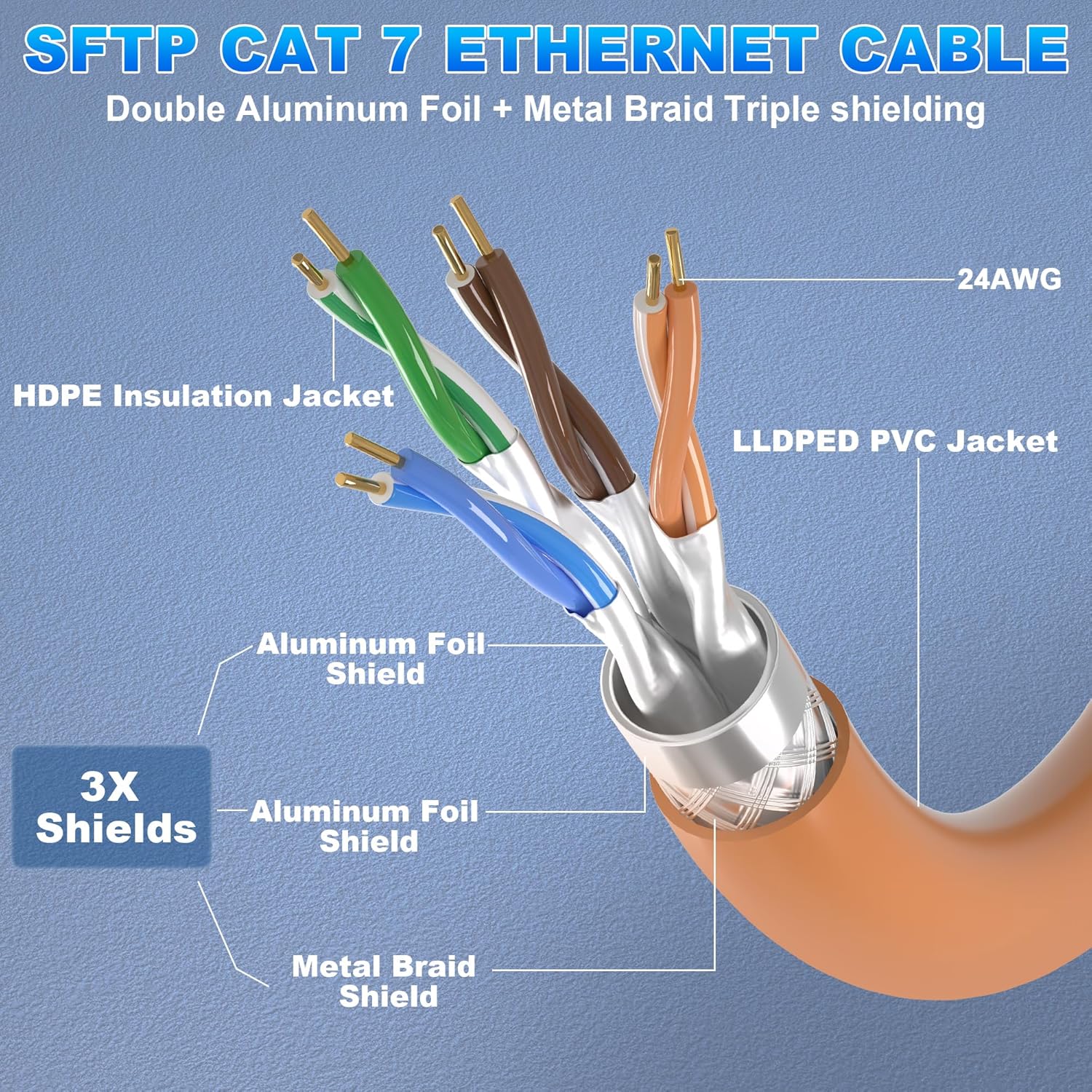 SFTP CAT 7 ETHERNET CABLE

Double Aluminum Foil + Metal Braid Triple shielding

24AWG

HDPE Insulation Jacket

LLDPED PVC Jacket

Aluminum Foil Shield

3X Shields

Aluminum Foil Shield

Metal Braid Shield