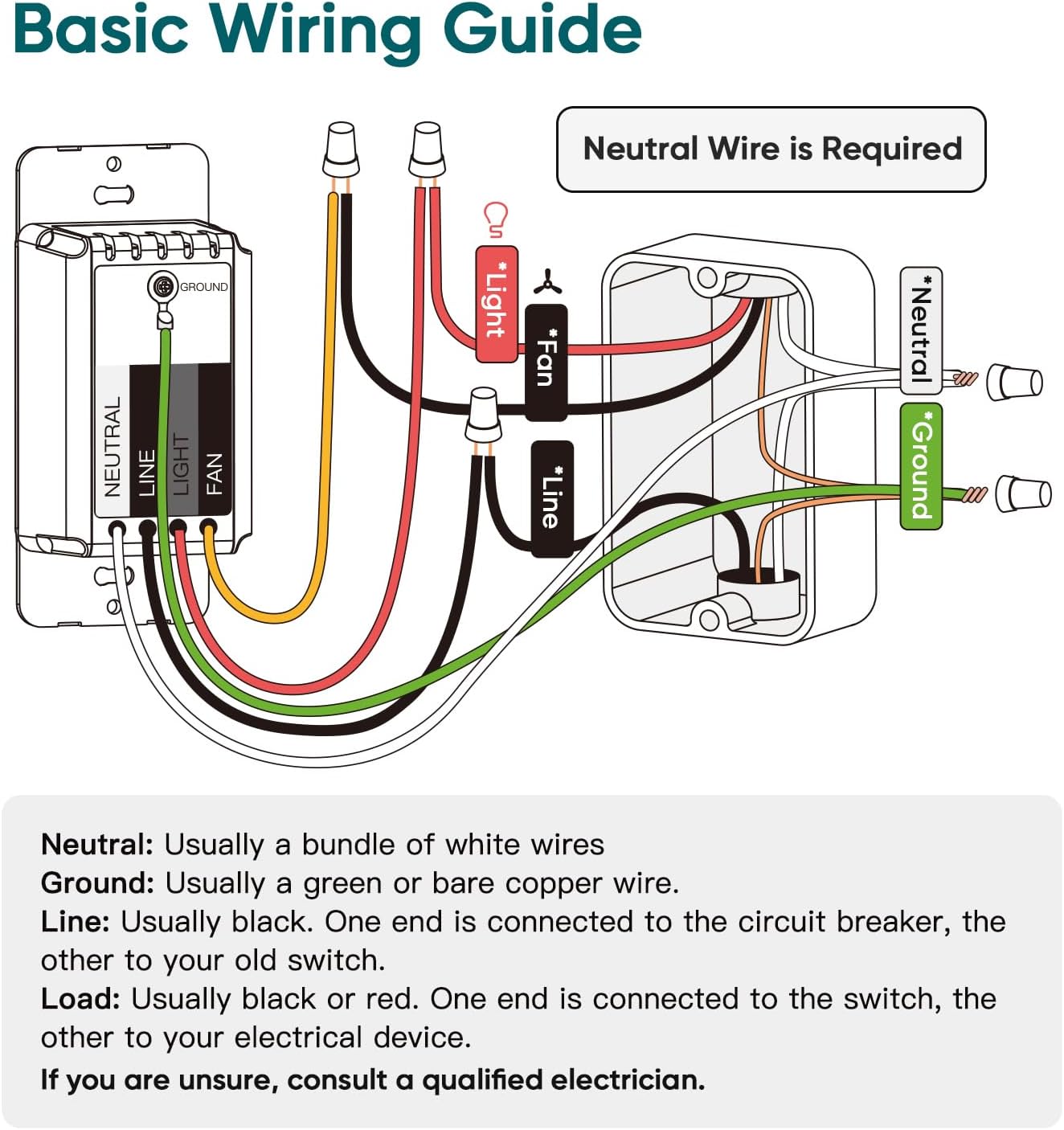 Basic Wiring Guide

Neutral Wire is Required

GROUND

NEUTRAL LINE LIGHT FAN

*Light

*Fan

*Line

*Neutral

*Ground

Neutral: Usually a bundle of white wires
Ground: Usually a green or bare copper wire.
Line: Usually black. One end is connected to the circuit breaker, the other to your old switch.
Load: Usually black or red. One end is connected to the switch, the other to your electrical device.
If you are unsure, consult a qualified electrician.