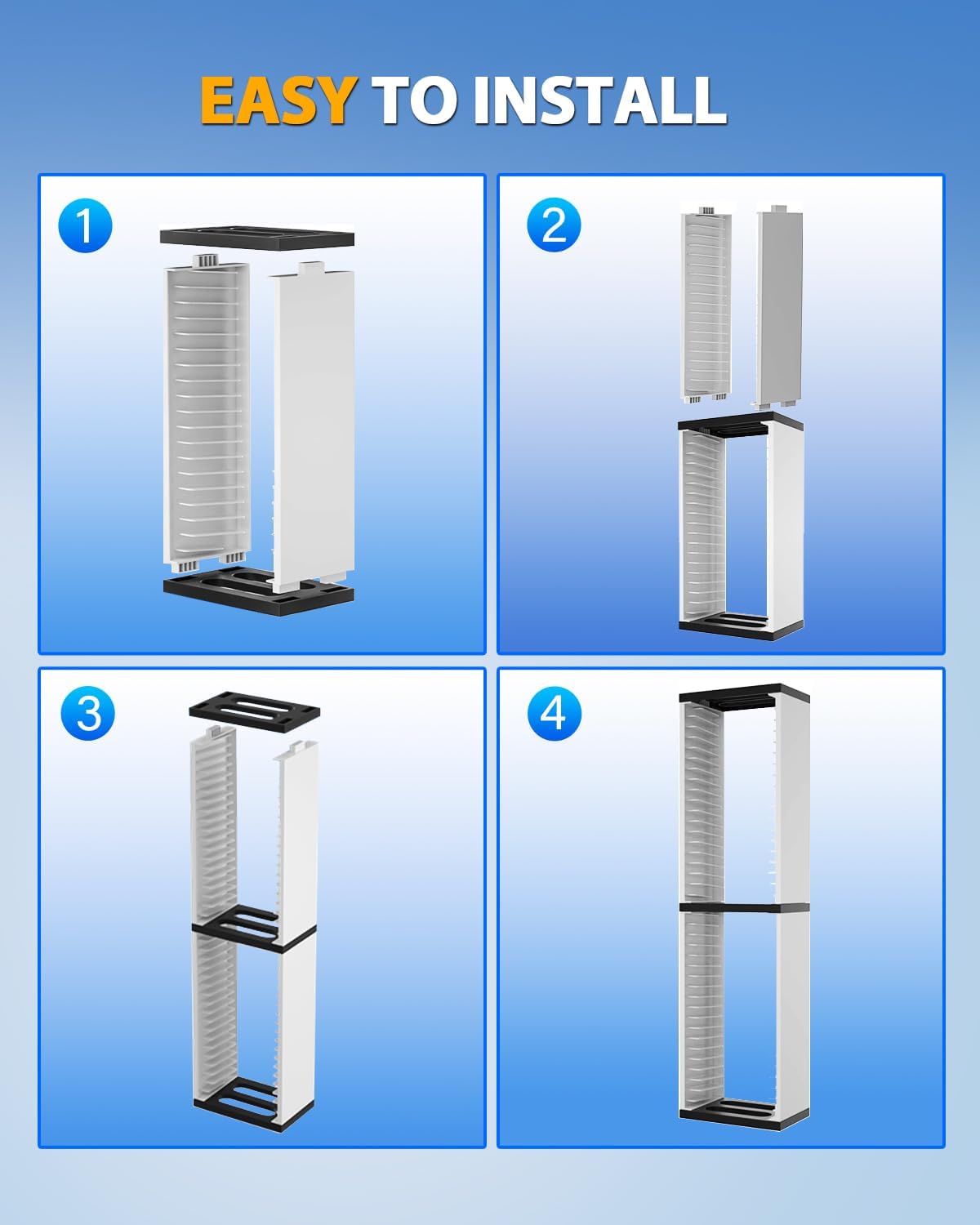 EASY TO INSTALL

1

2

3

4