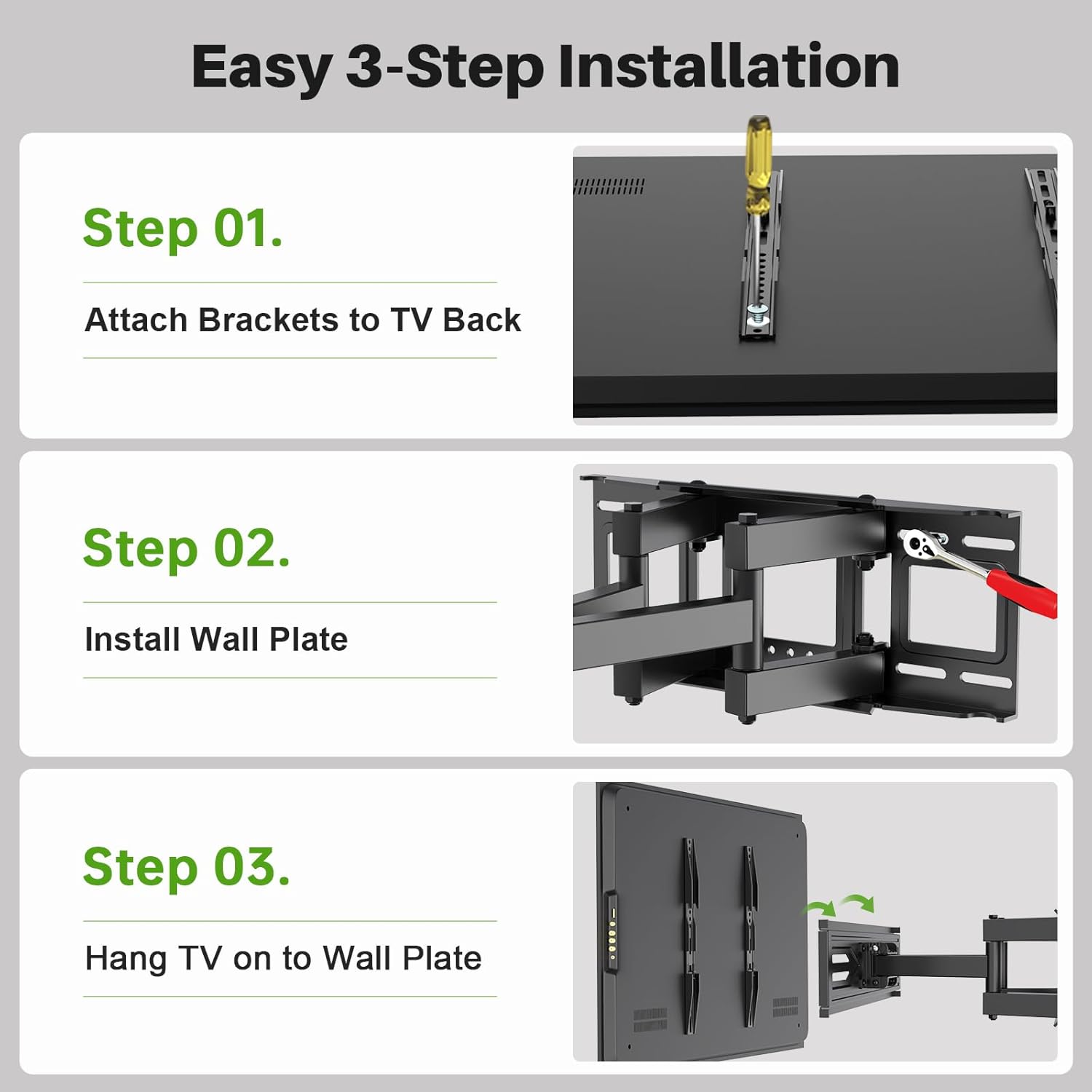 Easy 3-Step Installation

Step 01.

Attach Brackets to TV Back

Step 02.

Install Wall Plate

Step 03.

Hang TV on to Wall Plate