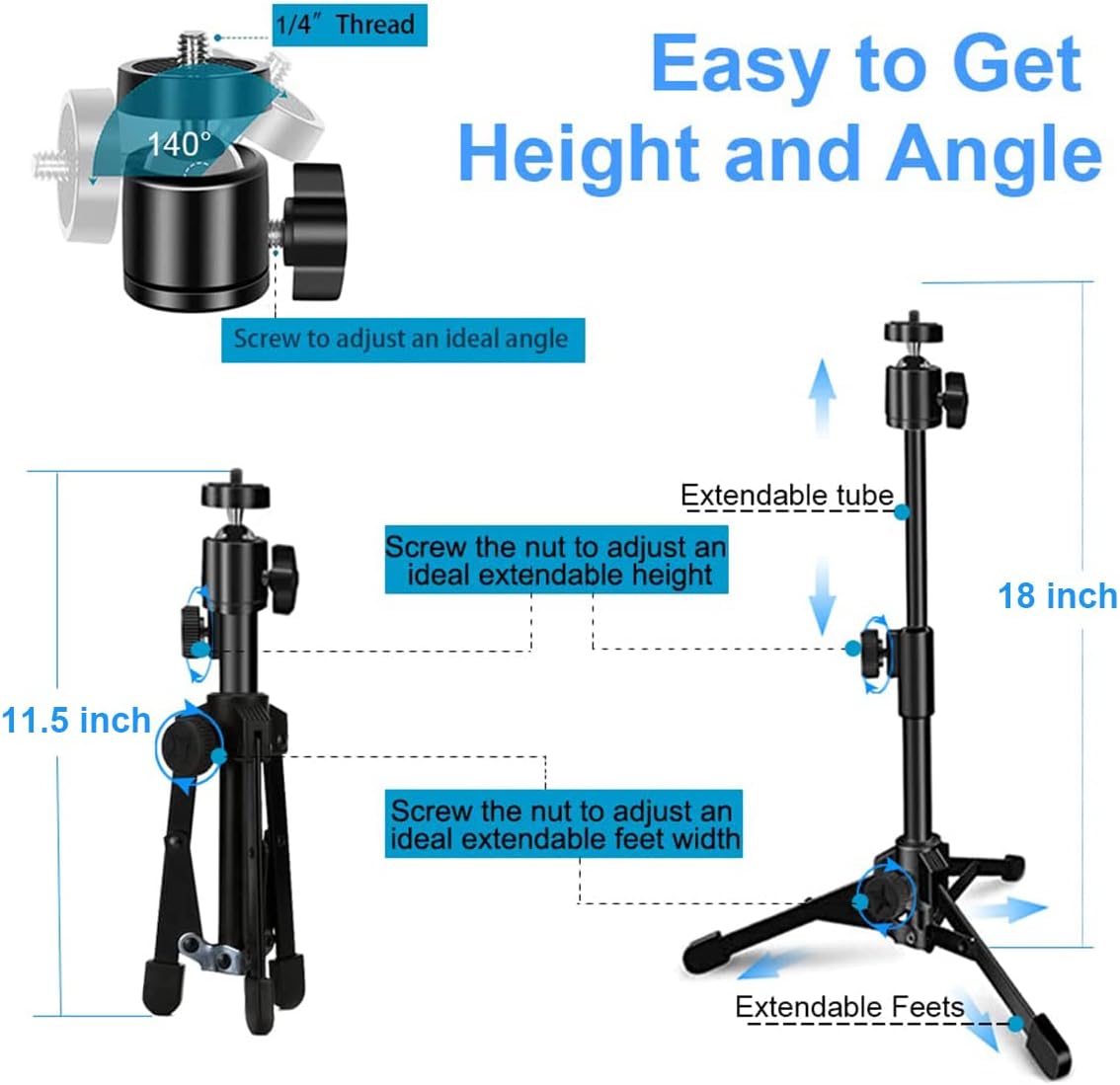 1/4″ Thread

140°

Easy to Get Height and Angle

Screw to adjust an ideal angle

Extendable tube

Screw the nut to adjust an ideal extendable height

18 inch

11.5 inch

Screw the nut to adjust an ideal extendable feet width

Extendable Feets