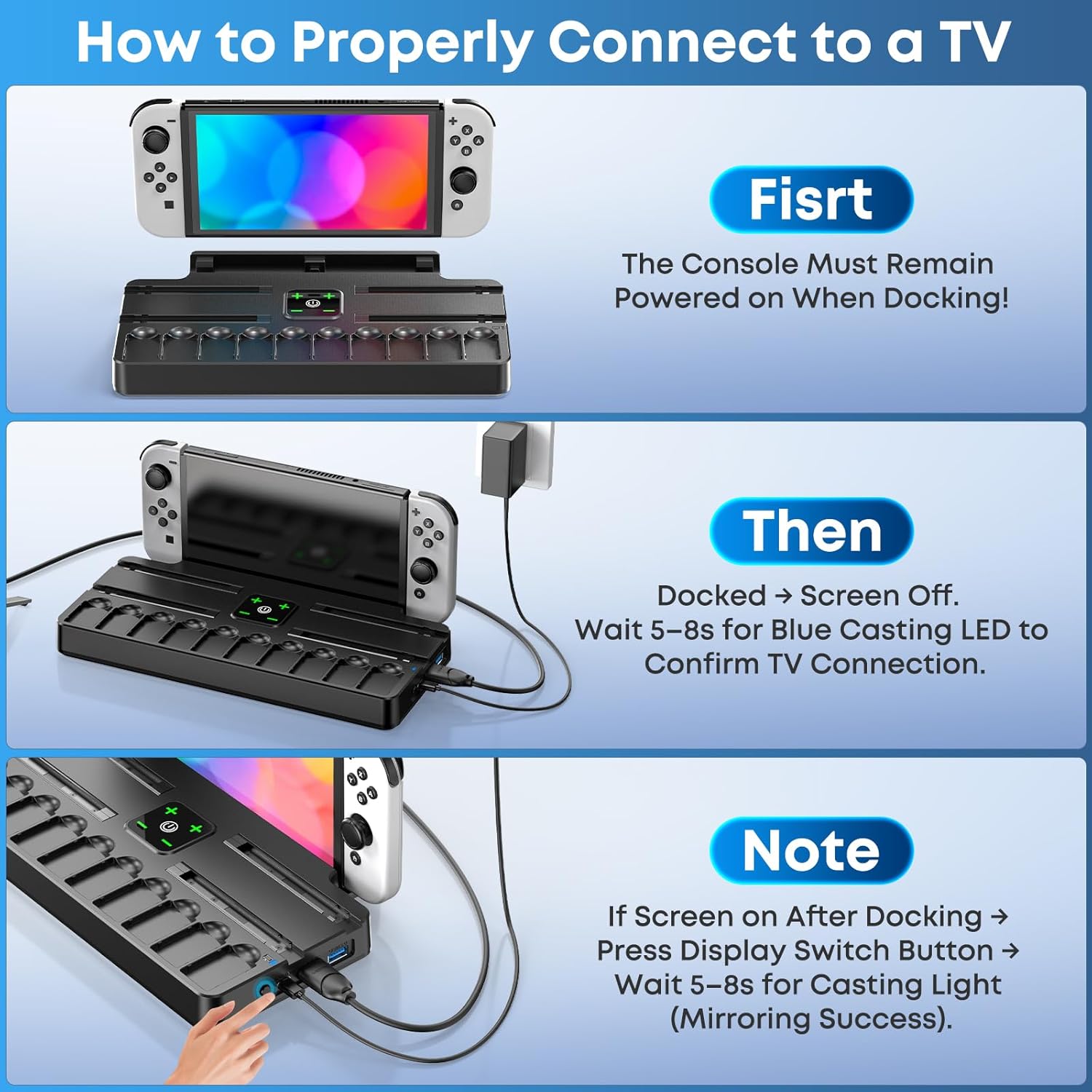 How to Properly Connect to a TV

Fisrt

The Console Must Remain Powered on When Docking!

Then

Docked → Screen Off.
Wait 5–8s for Blue Casting LED to Confirm TV Connection.

Note

If Screen on After Docking →
Press Display Switch Button →
Wait 5–8s for Casting Light (Mirroring Success).