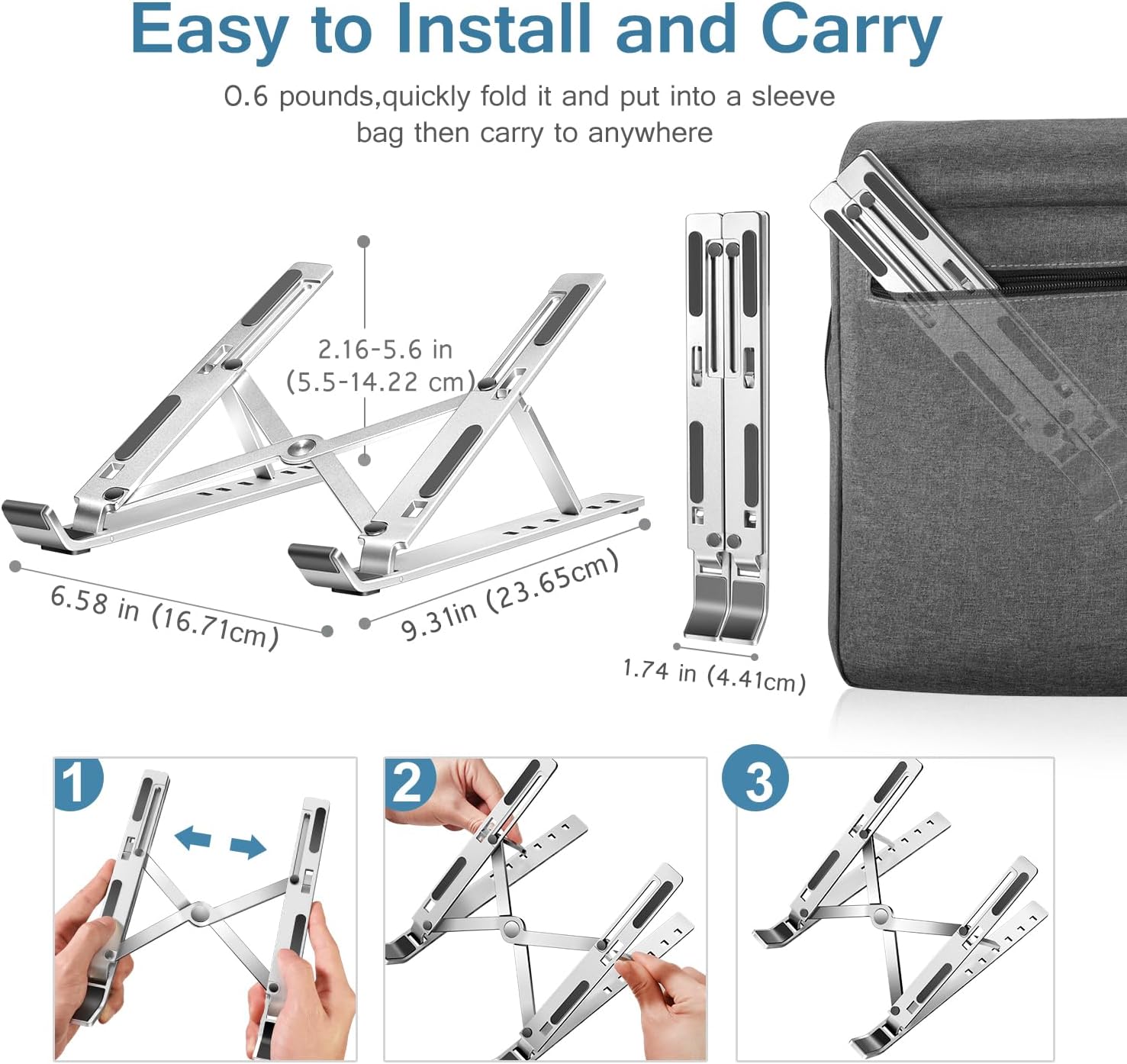 Easy to Install and Carry

0.6 pounds,quickly fold it and put into a sleeve bag then carry to anywhere

2.16-5.6 in (5.5-14.22 cm)

6.58 in (16.71cm)

9.31in (23.65cm)

1.74 in (4.41cm)

1

2

3