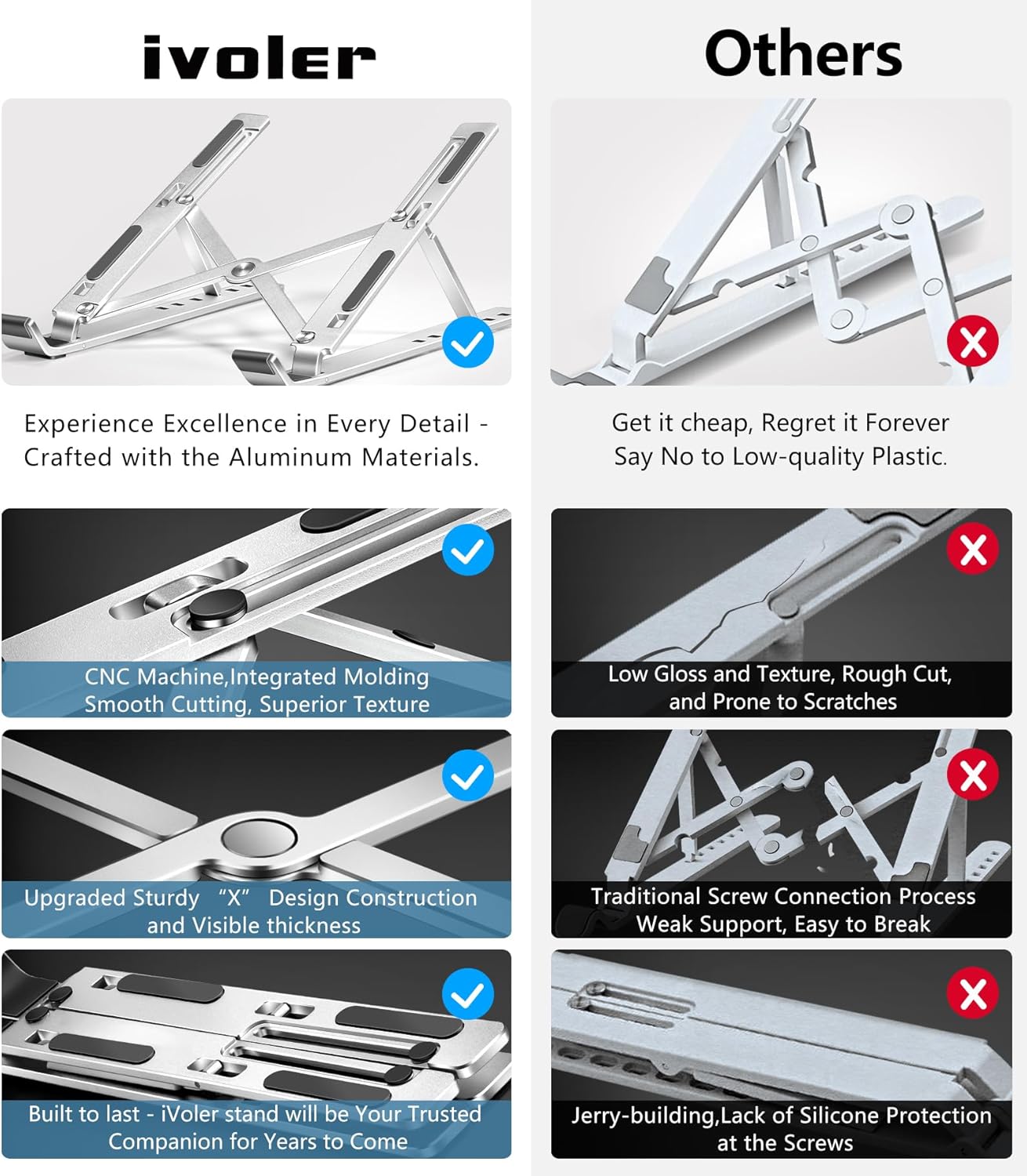 ivoler

Experience Excellence in Every Detail - Crafted with the Aluminum Materials.

CNC Machine,Integrated Molding Smooth Cutting, Superior Texture

Upgraded Sturdy "X" Design Construction and Visible thickness

Built to last - iVoler stand will be Your Trusted Companion for Years to Come

Others

Get it cheap, Regret it Forever Say No to Low-quality Plastic.

Low Gloss and Texture, Rough Cut, and Prone to Scratches

Traditional Screw Connection Process Weak Support, Easy to Break

Jerry-building,Lack of Silicone Protection at the Screws